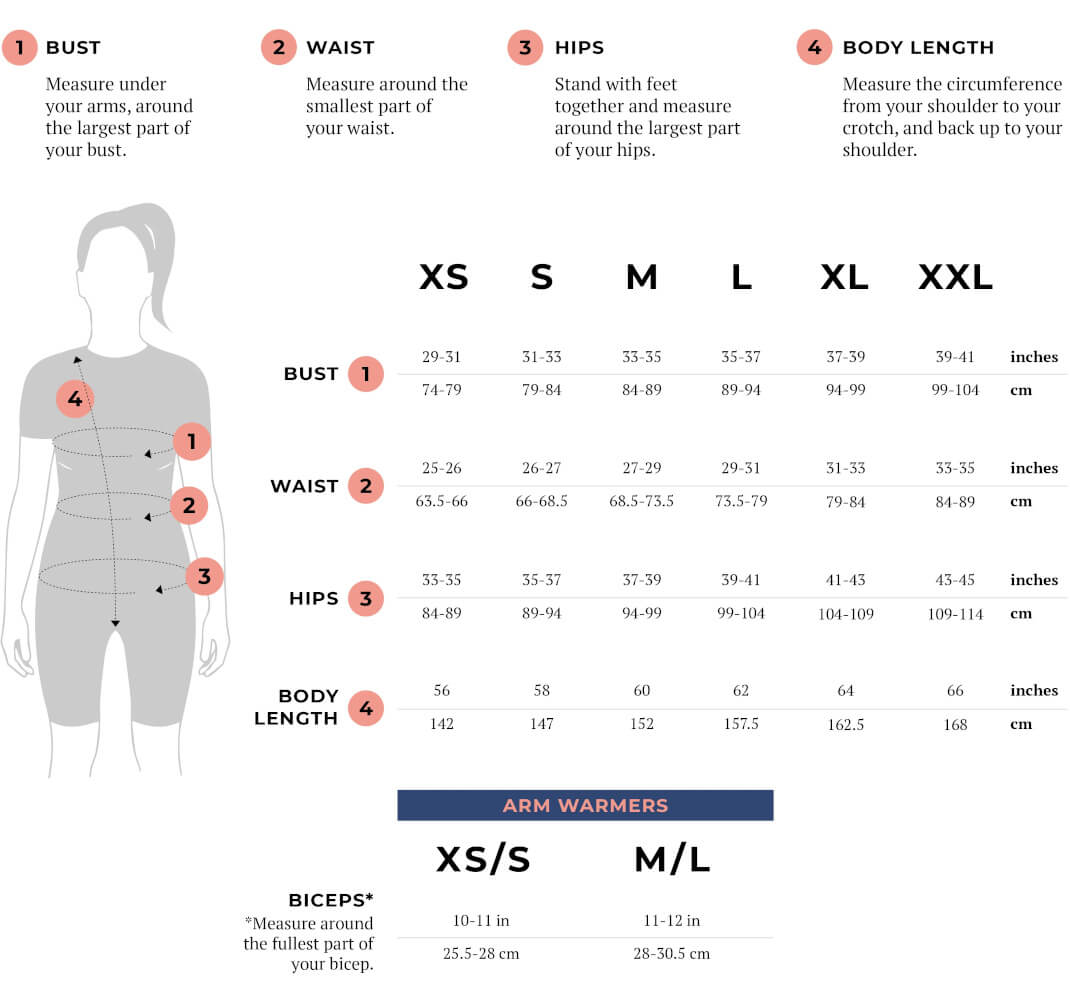 1 BUST
Measure under your arms, around the largest part of your bust.

2 WAIST
Measure around the smallest part of your waist.

3 HIPS
Stand with feet together and measure around the largest part of your hips.

4 BODY LENGTH
Measure the circumference from your shoulder to your crotch, and back up to your shoulder.

4
1
2
3

| | XS | S | M | L | XL | XXL | |
|---|---|---|---|---|---|---|---|
| BUST 1 | 29-31 | 31-33 | 33-35 | 35-37 | 37-39 | 39-41 | inches |
| | 74-79 | 79-84 | 84-89 | 89-94 | 94-99 | 99-104 | cm |
| WAIST 2 | 25-26 | 26-27 | 27-29 | 29-31 | 31-33 | 33-35 | inches |
| | 63.5-66 | 66-68.5 | 68.5-73.5 | 73.5-79 | 79-84 | 84-89 | cm |
| HIPS 3 | 33-35 | 35-37 | 37-39 | 39-41 | 41-43 | 43-45 | inches |
| | 84-89 | 89-94 | 94-99 | 99-104 | 104-109 | 109-114 | cm |
| BODY LENGTH 4 | 56 | 58 | 60 | 62 | 64 | 66 | inches |
| | 142 | 147 | 152 | 157.5 | 162.5 | 168 | cm |

ARM WARMERS

| | XS/S | M/L |
|---|---|---|
| BICEPS* *Measure around the fullest part of your bicep. | 10-11 in | 11-12 in |
| | 25.5-28 cm | 28-30.5 cm |